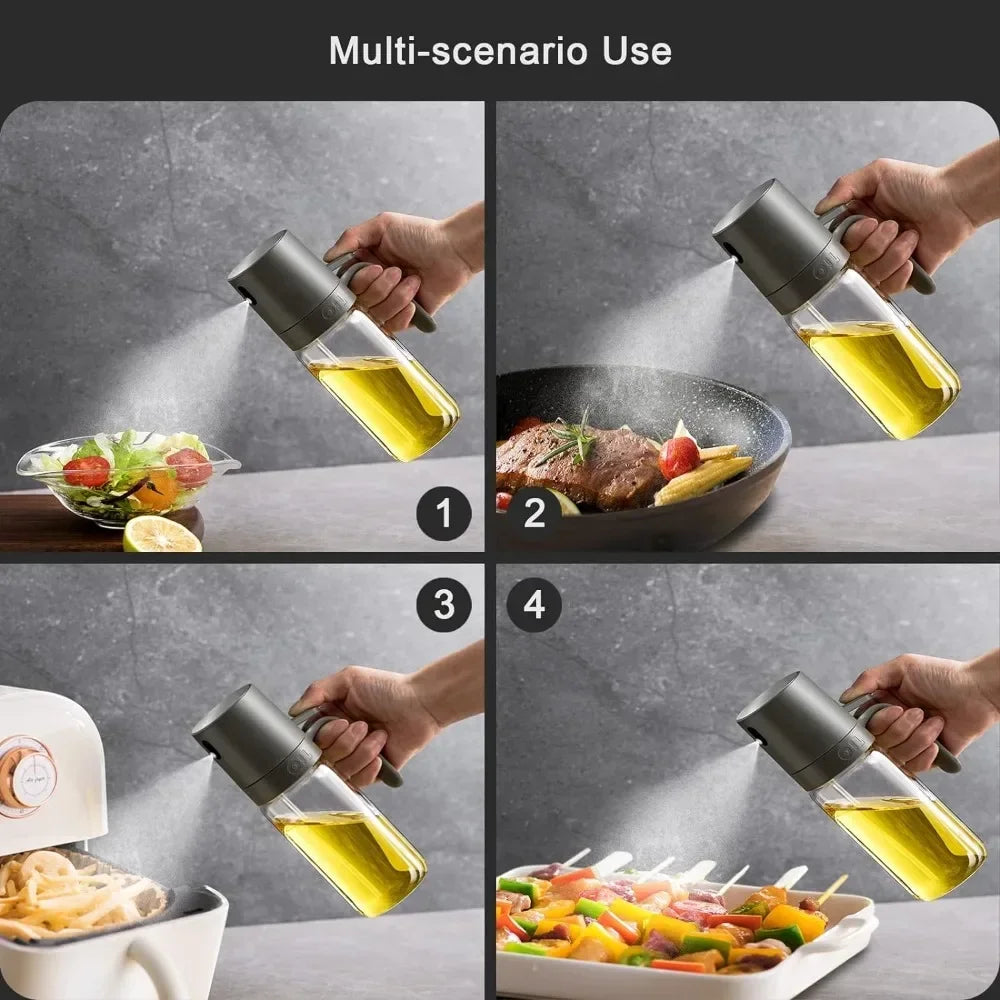 Multi-scenario Use

1

2

3

4